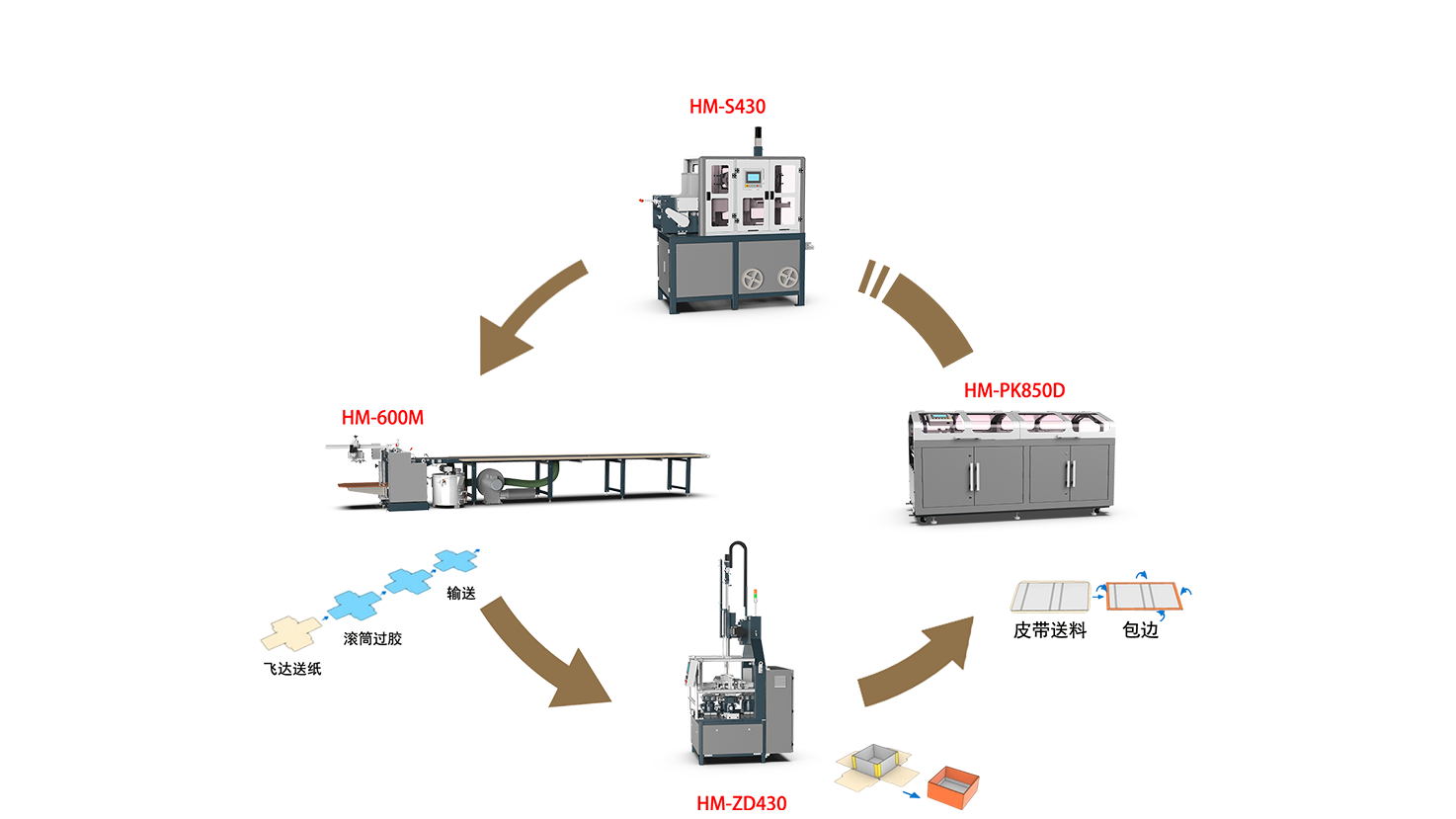 HM-S430

HM-600M

HM-PK850D

输送

滚筒过胶

飞达送纸

皮带送料

包边

HM-ZD430